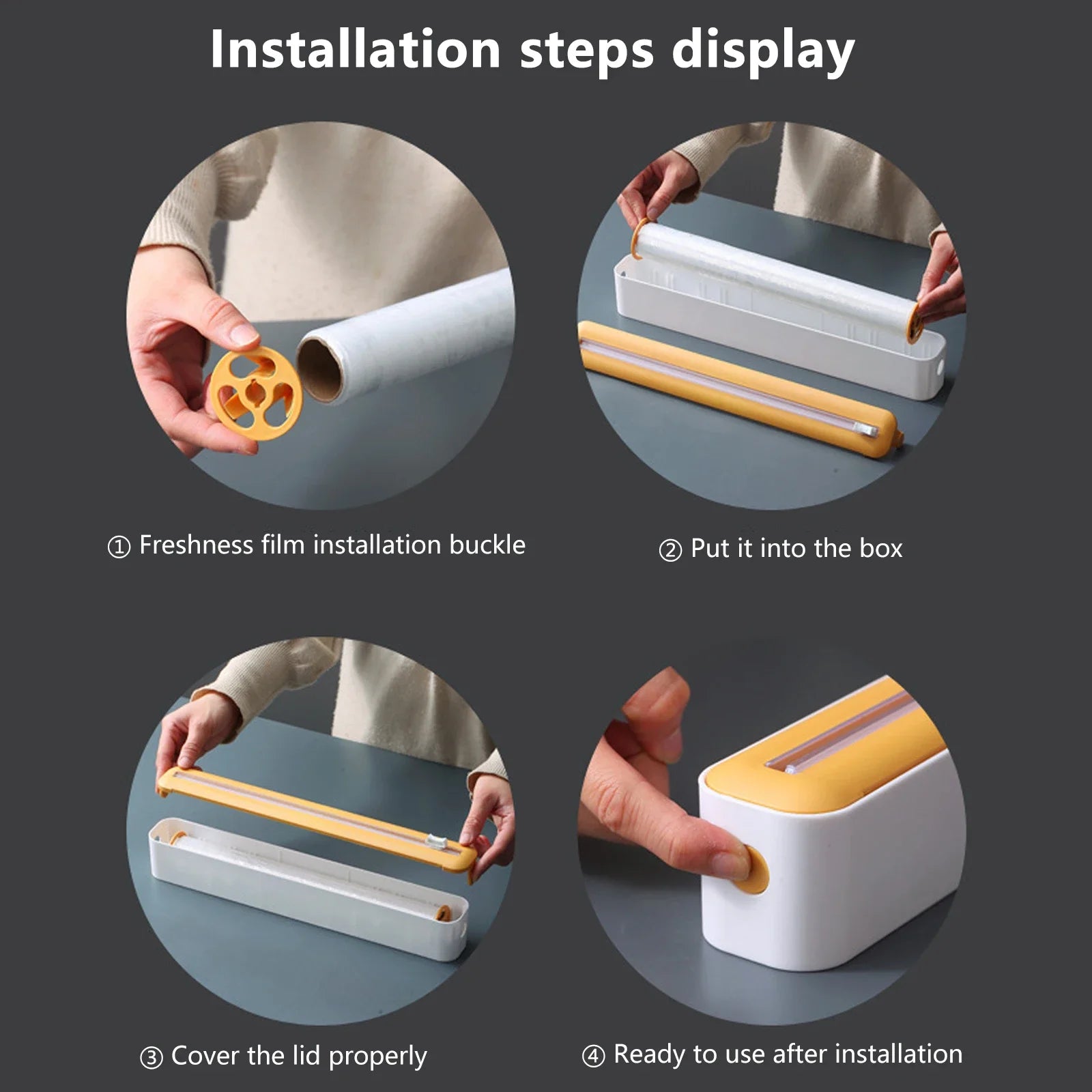 Installation steps display

① Freshness film installation buckle

② Put it into the box

③ Cover the lid properly

④ Ready to use after installation