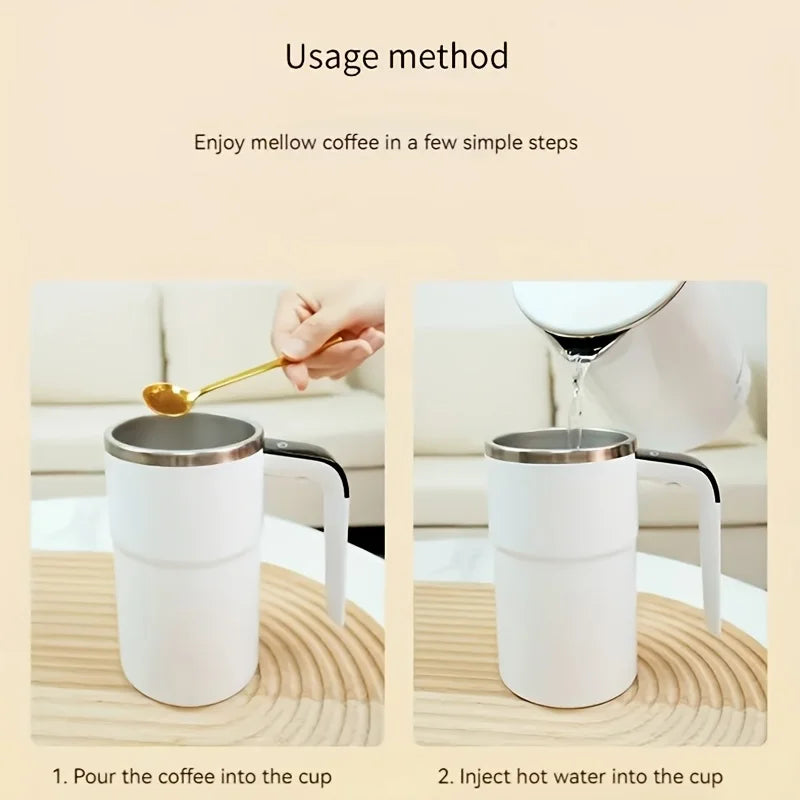 Usage method

Enjoy mellow coffee in a few simple steps

1. Pour the coffee into the cup

2. Inject hot water into the cup